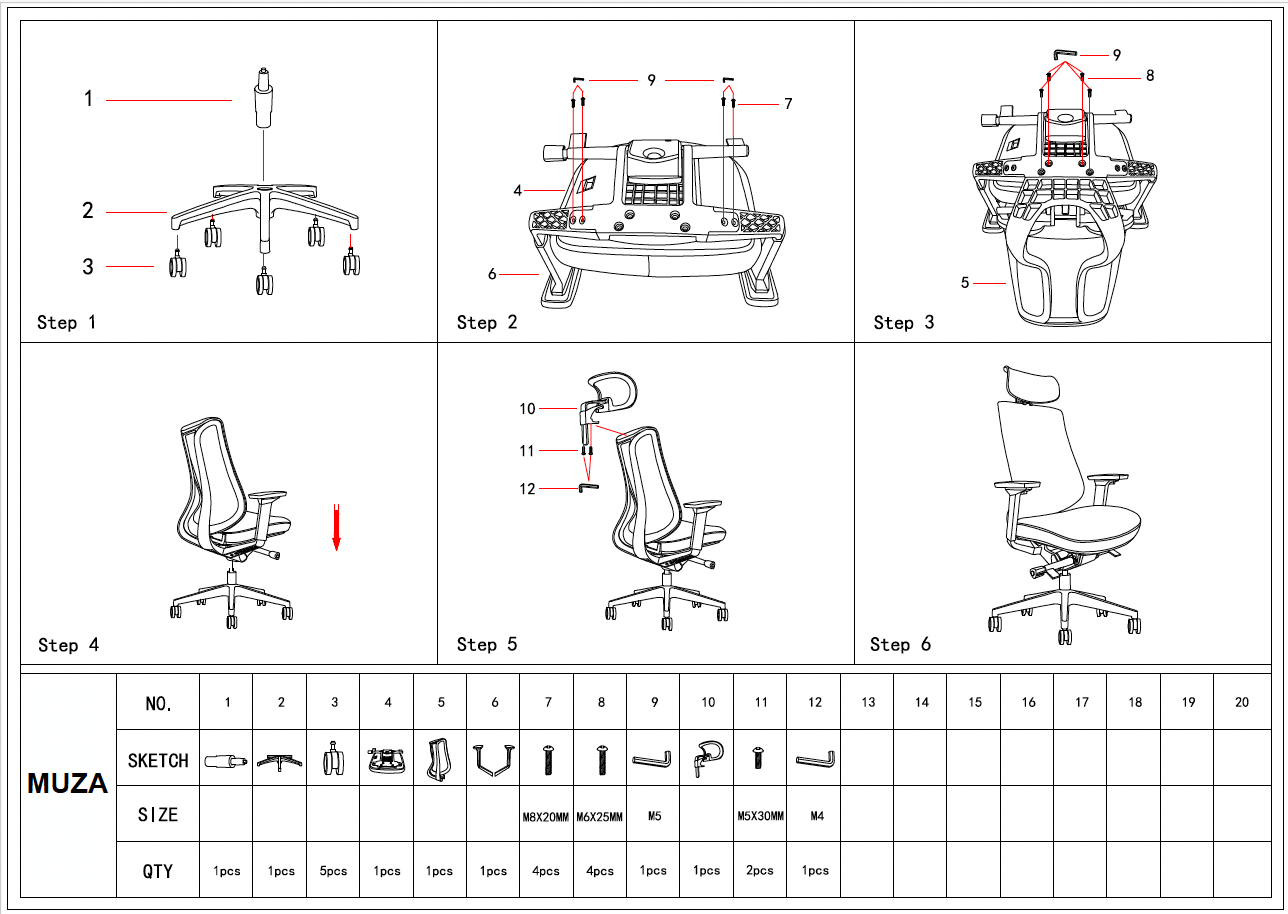 1
2
3
Step 1

9
7
4
6
Step 2

9
8
5
Step 3

Step 4

10
11
12
Step 5

Step 6

| MUZA | NO. | 1 | 2 | 3 | 4 | 5 | 6 | 7 | 8 | 9 | 10 | 11 | 12 | 13 | 14 | 15 | 16 | 17 | 18 | 19 | 20 |
|---|---|---|---|---|---|---|---|---|---|---|---|---|---|---|---|---|---|---|---|---|---|
| | SKETCH | | | | | | | | | | | | | | | | | | | | |
| | SIZE | | | | | | | M8X20MM | M6X25MM | M5 | | M5X30MM | M4 | | | | | | | | |
| | QTY | 1pcs | 1pcs | 5pcs | 1pcs | 1pcs | 1pcs | 4pcs | 4pcs | 1pcs | 1pcs | 2pcs | 1pcs | | | | | | | | |